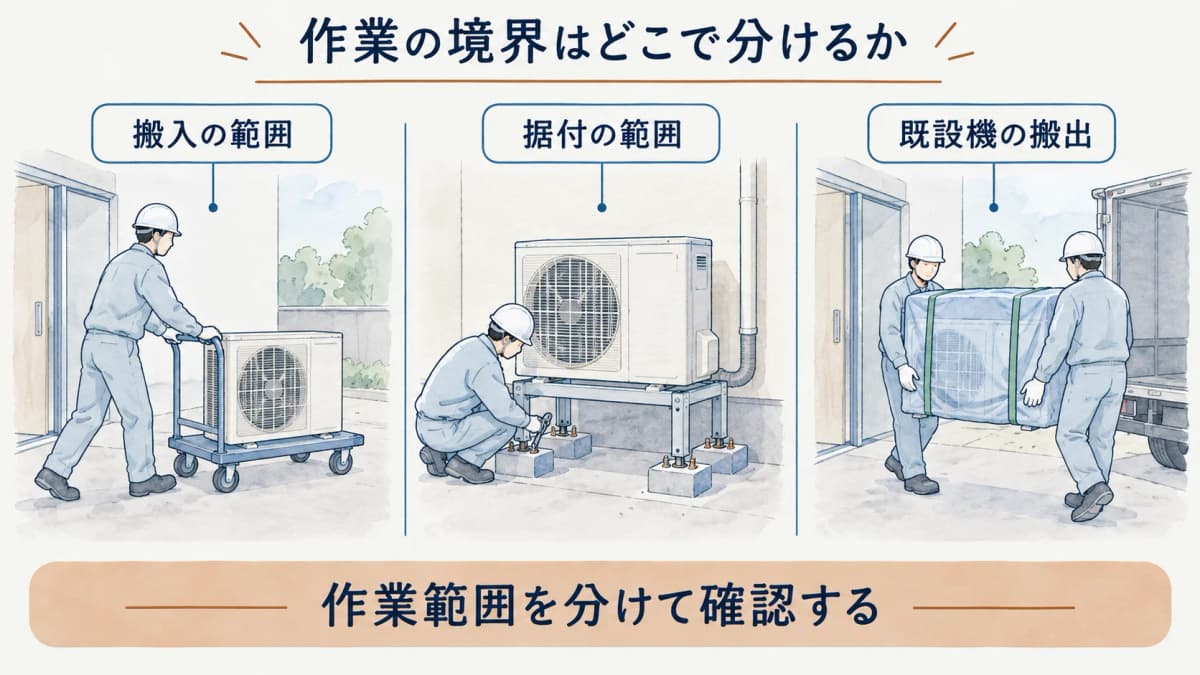 作業の境界はどこで分けるか

搬入の範囲

据付の範囲

既設機の搬出

作業範囲を分けて確認する