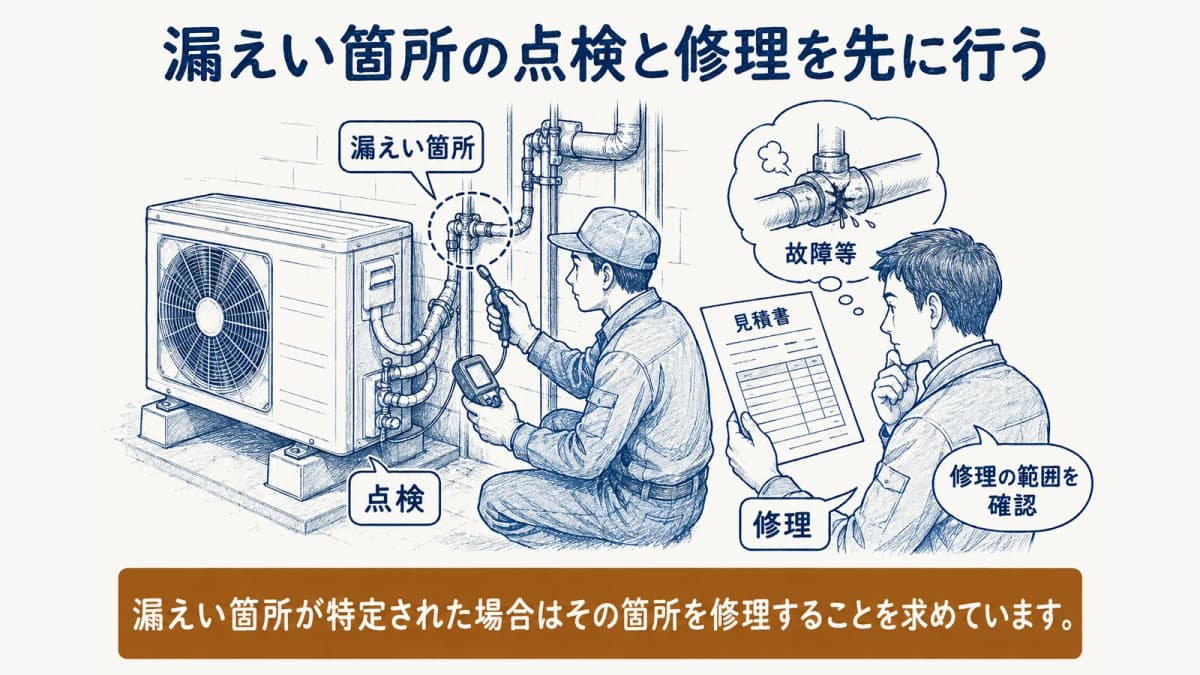 漏えい箇所の点検と修理を先に行う

漏えい箇所

故障等

見積書

点検

修理

修理の範囲を確認

漏えい箇所が特定された場合はその箇所を修理することを求めています。